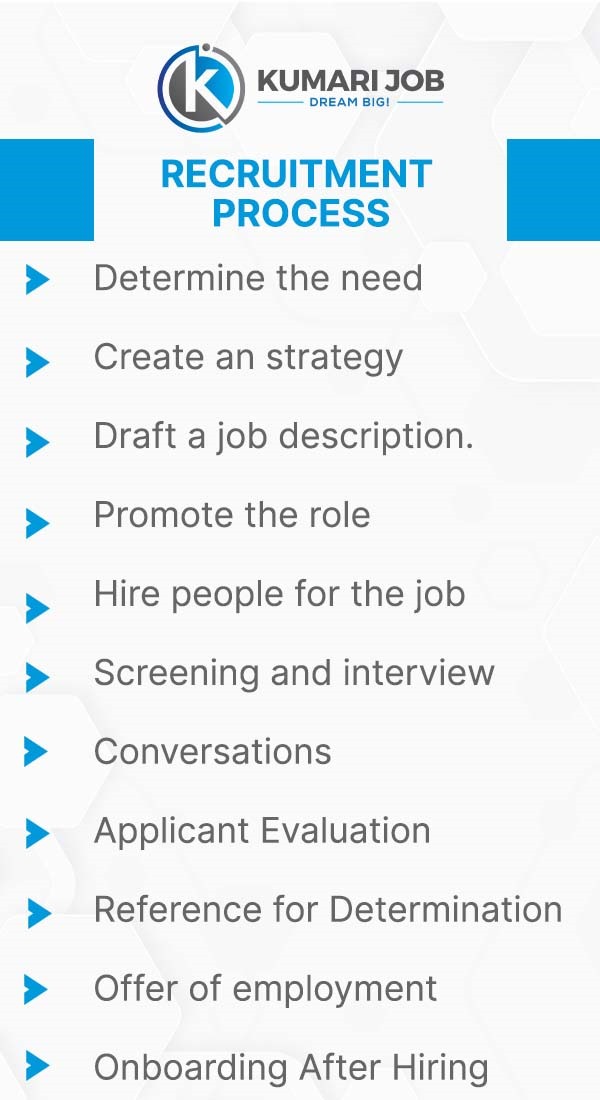 KUMARI JOB
DREAM BIG!

RECRUITMENT PROCESS

Determine the need

Create an strategy

Draft a job description.

Promote the role

Hire people for the job

Screening and interview

Conversations

Applicant Evaluation

Reference for Determination

Offer of employment

Onboarding After Hiring